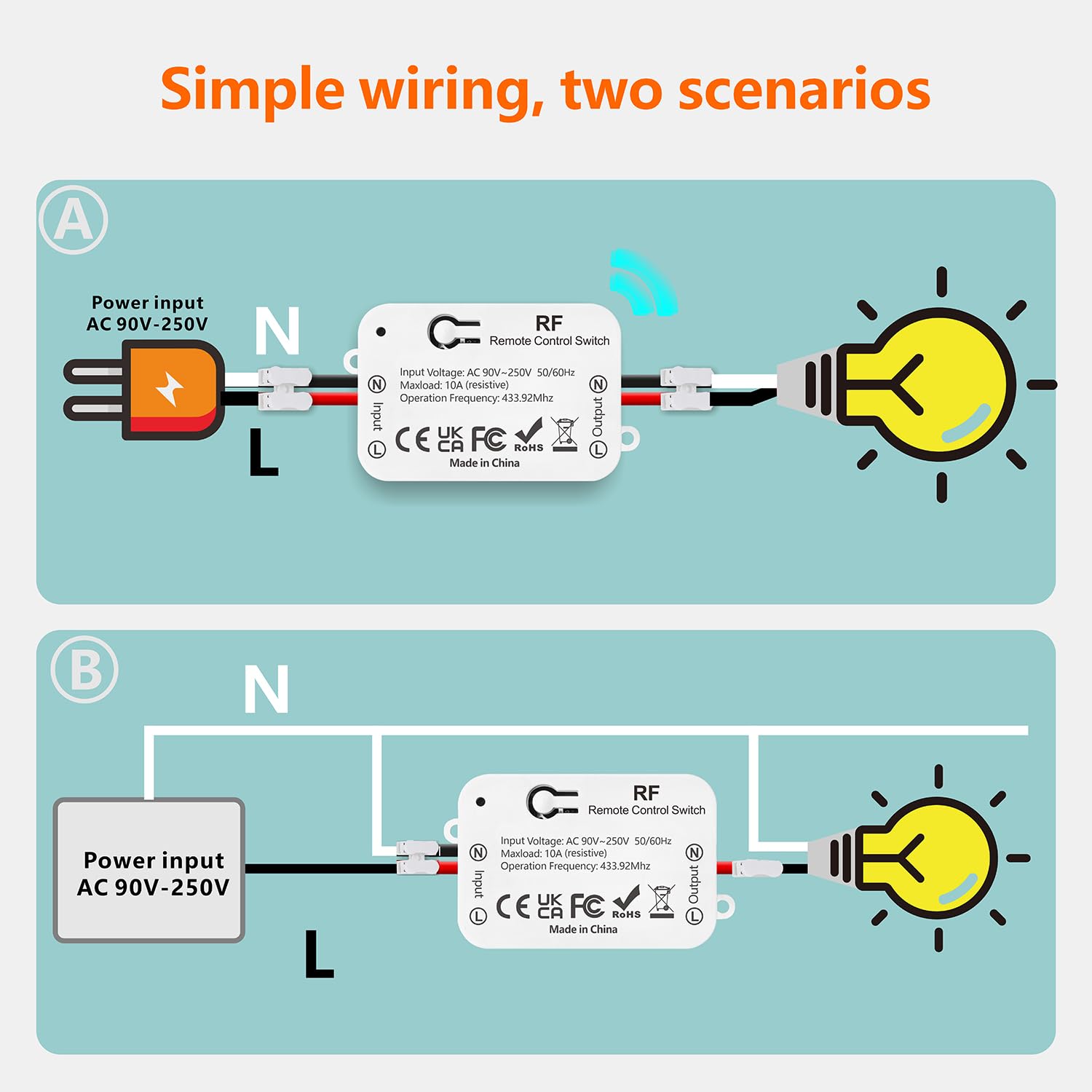 Simple wiring, two scenarios

A

Power input
AC 90V-250V

N

L

RF
Remote Control Switch

Input Voltage: AC 90V~250V 50/60Hz
Maxload: 10A (resistive)
Operation Frequency: 433.92Mhz

N Input L

N Output L

CE UK CA FC RoHS

Made in China

B

N

Power input
AC 90V-250V

L

RF
Remote Control Switch

Input Voltage: AC 90V~250V 50/60Hz
Maxload: 10A (resistive)
Operation Frequency: 433.92Mhz

N Input L

N Output L

CE UK CA FC RoHS

Made in China