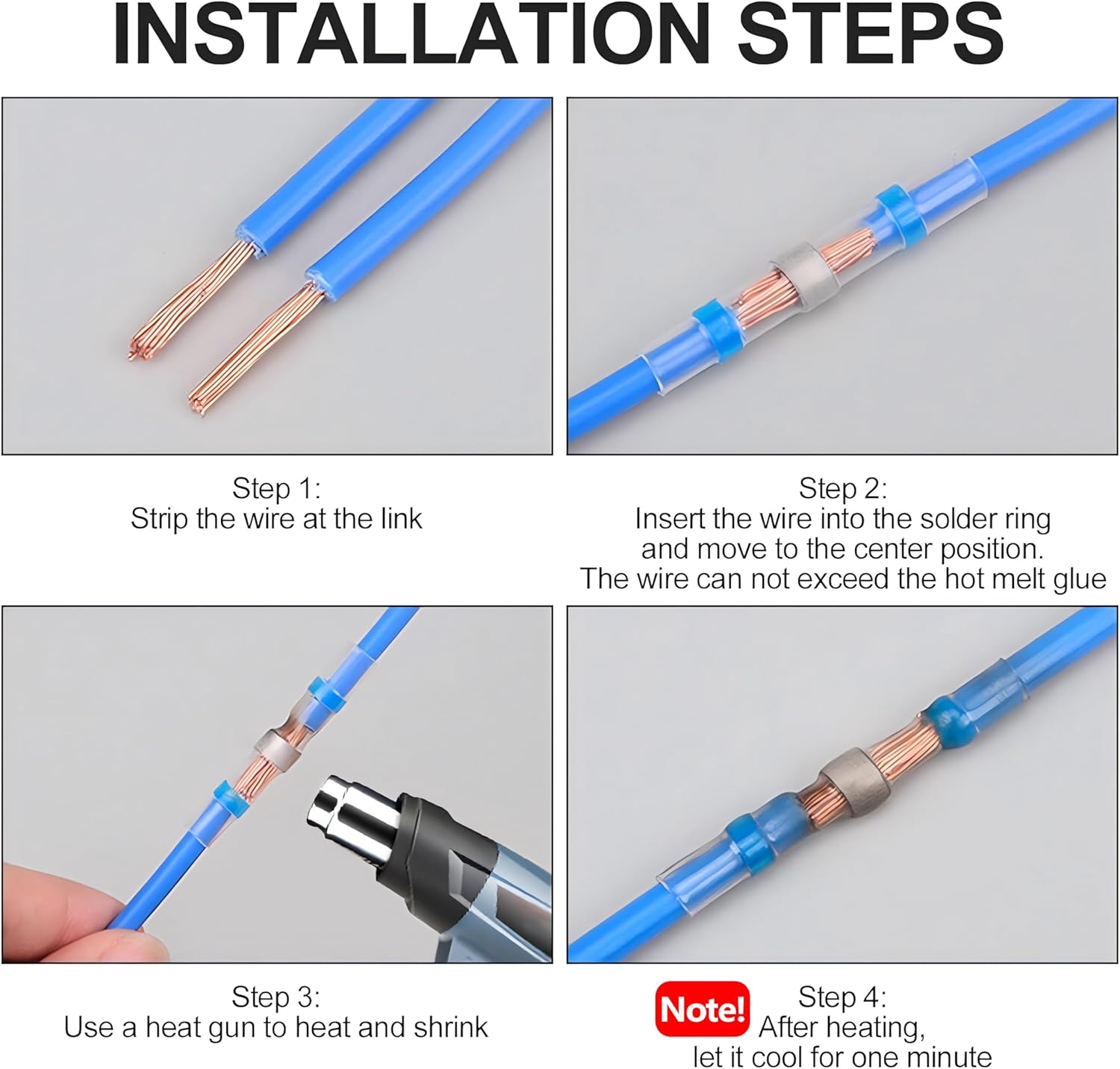 INSTALLATION STEPS

Step 1:
Strip the wire at the link

Step 2:
Insert the wire into the solder ring and move to the center position.
The wire can not exceed the hot melt glue

Step 3:
Use a heat gun to heat and shrink

Note!

Step 4:
After heating,
let it cool for one minute